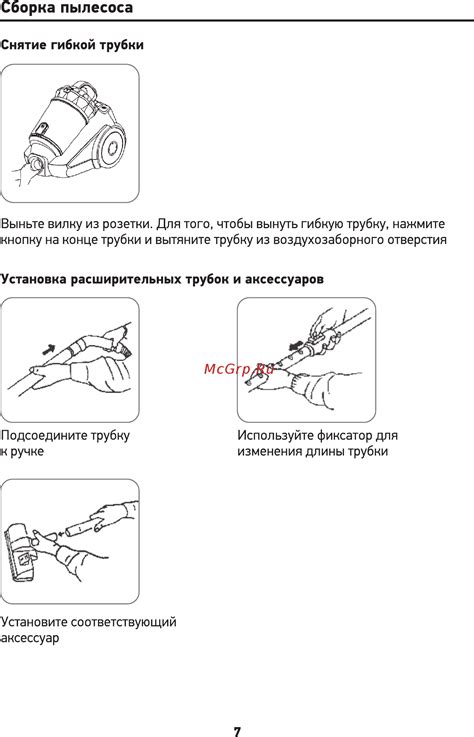 Сборка пылесоса

Снятие гибкой трубки

Выньте вилку из розетки. Для того, чтобы вынуть гибкую трубку, нажмите кнопку на конце трубки и вытяните трубку из воздухозаборного отверстия

Установка расширительных трубок и аксессуаров

McGrp.Ru

Подсоедините трубку к ручке

Используйте фиксатор для изменения длины трубки

Установите соответствующий аксессуар

7