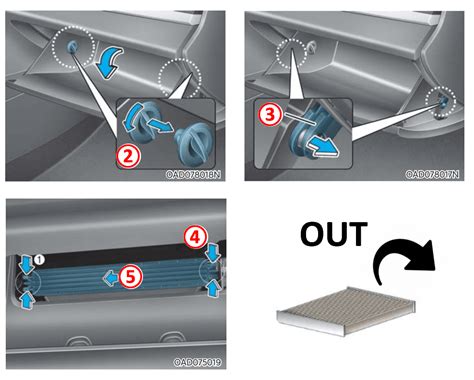 2

OAD078018N

3

OAD078017N

4

1

5

OAD075019

OUT