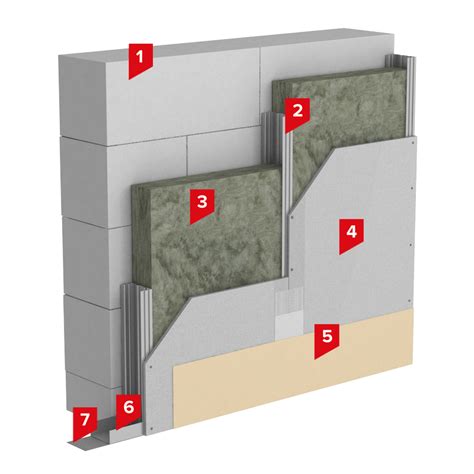 1
2
3
4
5
6
7