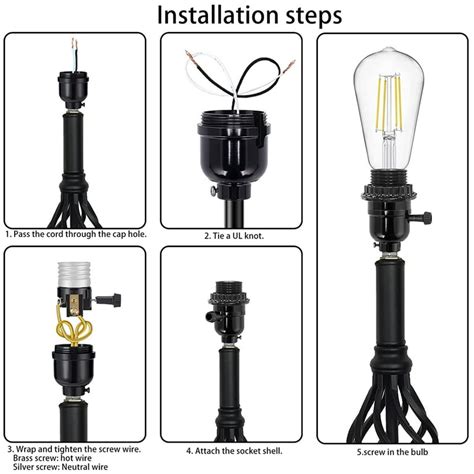 Installation steps

1. Pass the cord through the cap hole.

2. Tie a UL knot.

3. Wrap and tighten the screw wire.
Brass screw: hot wire
Silver screw: Neutral wire

4. Attach the socket shell.

5.screw in the bulb