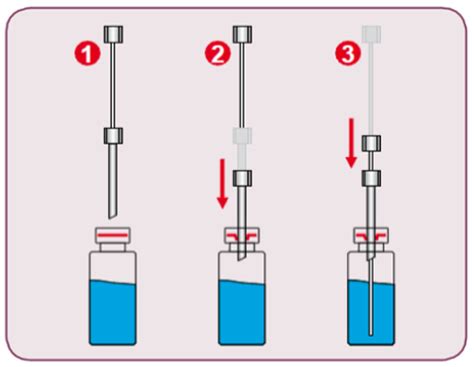 1
2
3