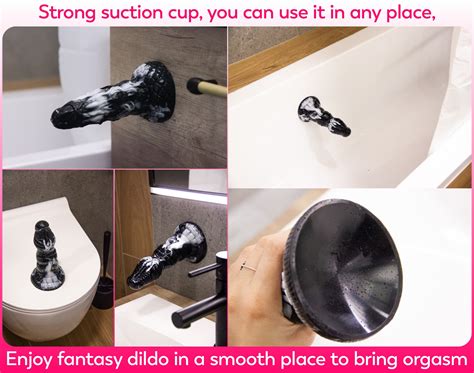 Strong suction cup, you can use it in any place,

Enjoy fantasy dildo in a smooth place to bring orgasm