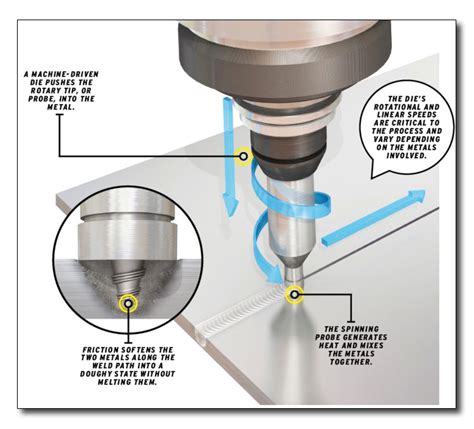 A MACHINE-DRIVEN DIE PUSHES THE ROTARY TIP, OR PROBE, INTO THE METAL.

THE DIE'S ROTATIONAL AND LINEAR SPEEDS ARE CRITICAL TO THE PROCESS AND VARY DEPENDING ON THE METALS INVOLVED.

FRICTION SOFTENS THE TWO METALS ALONG THE WELD PATH INTO A DOUGHY STATE WITHOUT MELTING THEM.

THE SPINNING PROBE GENERATES HEAT AND MIXES THE METALS TOGETHER.