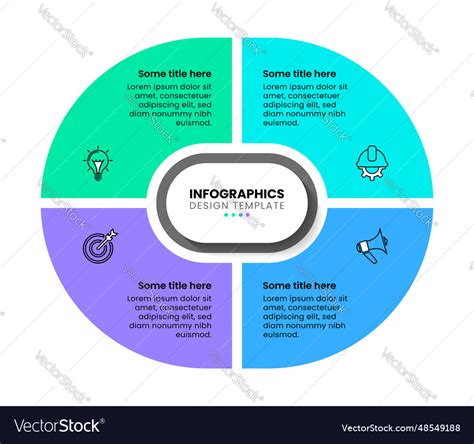 Some title here
Lorem ipsum dolor sit amet, consectetuer adipiscing elit, sed diam nonummy nibh euismod.

Some title here
Lorem ipsum dolor sit amet, consectetuer adipiscing elit, sed diam nonummy nibh euismod.

INFOGRAPHICS
DESIGN TEMPLATE

Some title here
Lorem ipsum dolor sit amet, consectetuer adipiscing elit, sed diam nonummy nibh euismod.

Some title here
Lorem ipsum dolor sit amet, consectetuer adipiscing elit, sed diam nonummy nibh euismod.

VectorStock®
VectorStock.com/48549188