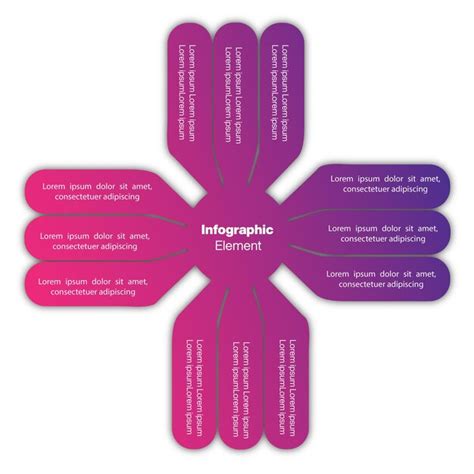 Lorem ipsum Lorem ipsum
Lorem ipsumLorem ipsum

Lorem ipsum Lorem ipsum
Lorem ipsumLorem ipsum

Lorem ipsum Lorem ipsum
Lorem ipsumLorem ipsum

Lorem ipsum dolor sit amet, consectetuer adipiscing

Lorem ipsum dolor sit amet, consectetuer adipiscing

Lorem ipsum dolor sit amet, consectetuer adipiscing

Infographic
Element

Lorem ipsum dolor sit amet, consectetuer adipiscing

Lorem ipsum dolor sit amet, consectetuer adipiscing

Lorem ipsum dolor sit amet, consectetuer adipiscing

Lorem ipsum Lorem ipsum
Lorem ipsumLorem ipsum

Lorem ipsum Lorem ipsum
Lorem ipsumLorem ipsum

Lorem ipsum Lorem ipsum
Lorem ipsumLorem ipsum