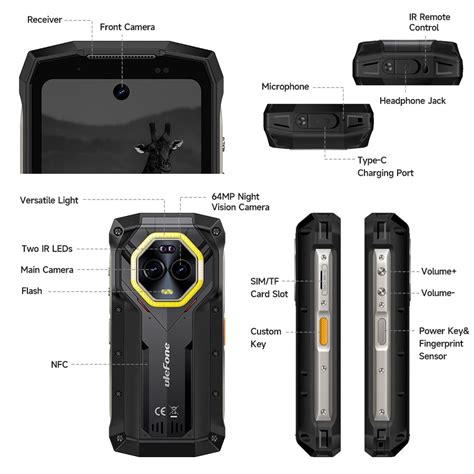 Receiver
Front Camera
IR Remote Control
Microphone
Headphone Jack
Type-C Charging Port
Versatile Light
64MP Night Vision Camera
Two IR LEDs
Main Camera
Flash
NFC
ulefone
CE
SIM/TF Card Slot
Custom Key
Volume+
Volume-
Power Key& Fingerprint Sensor