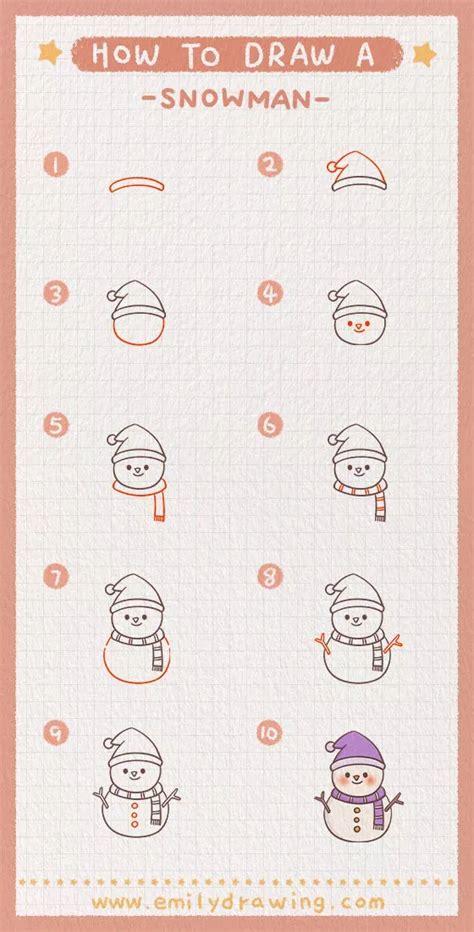 HOW TO DRAW A

-SNOWMAN-

1

2

3

4

5

6

7

8

9

10

www.emilydrawing.com