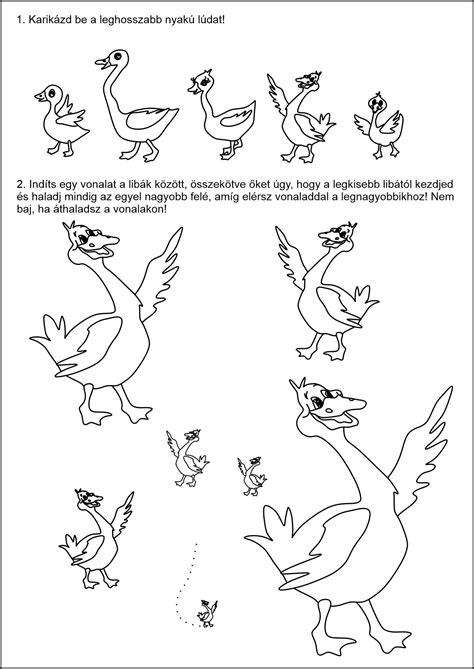 1. Karikázd be a leghosszabb nyakú lúdat!

2. Indíts egy vonalat a libák között, összekötve őket úgy, hogy a legkisebb libától kezdjed és haladj mindig az egyel nagyobb felé, amíg elérsz vonaladdal a legnagyobbikhoz! Nem baj, ha áthaladsz a vonalakon!