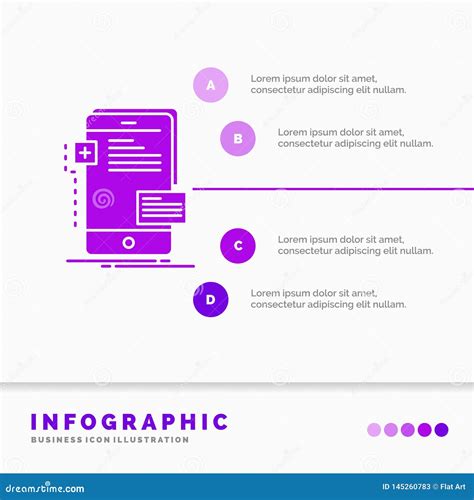 A
Lorem ipsum dolor sit amet, consectetur adipiscing elit nullam.

B
Lorem ipsum dolor sit amet, consectetur adipiscing elit nullam.

C
Lorem ipsum dolor sit amet, consectetur adipiscing elit nullam.

D
Lorem ipsum dolor sit amet, consectetur adipiscing elit nullam.

INFOGRAPHIC
BUSINESS ICON ILLUSTRATION

dreamstime.com
ID 145260783 © Flat Art