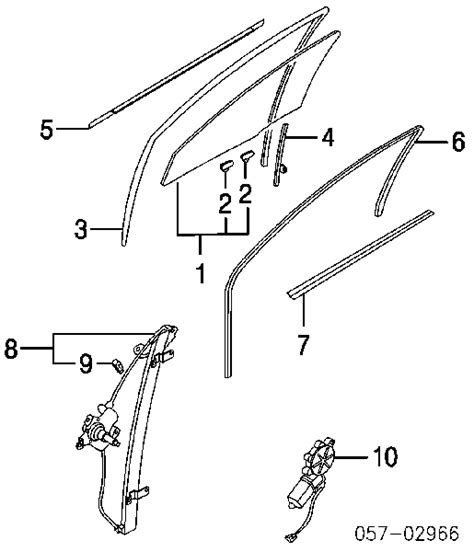 5
4
6
2
2
3
1
7
8
9
10
057-02966