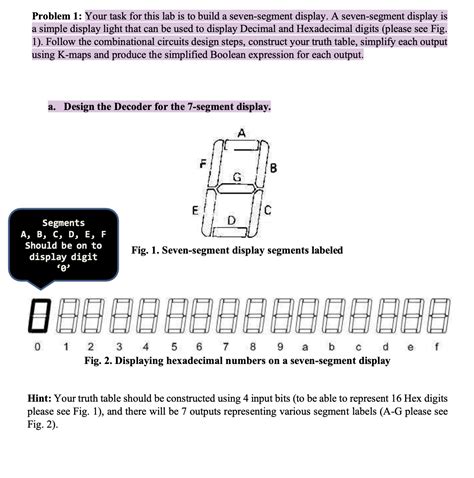 **Problem 1:** Your task for this lab is to build a seven-segment display. A seven-segment display is a simple display light that can be used to display Decimal and Hexadecimal digits (please see Fig. 1). Follow the combinational circuits design steps, construct your truth table, simplify each output using K-maps and produce the simplified Boolean expression for each output.

**a. Design the Decoder for the 7-segment display.**

A
F
B
G
E
C
D

Segments A, B, C, D, E, F Should be on to display digit '0'

**Fig. 1. Seven-segment display segments labeled**

0 1 2 3 4 5 6 7 8 9 a b c d e f

**Fig. 2. Displaying hexadecimal numbers on a seven-segment display**

**Hint:** Your truth table should be constructed using 4 input bits (to be able to represent 16 Hex digits please see Fig. 1), and there will be 7 outputs representing various segment labels (A-G please see Fig. 2).