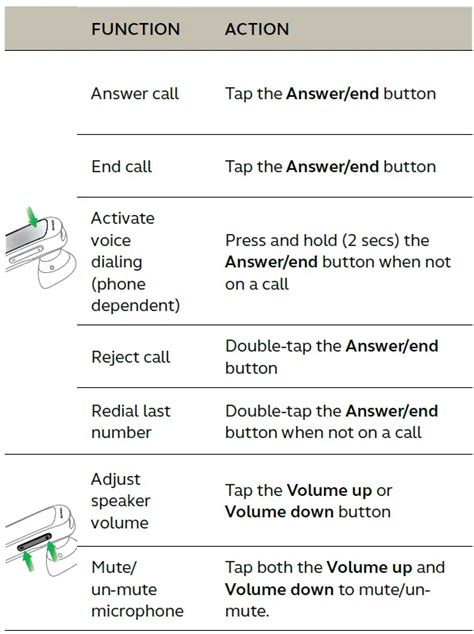 | FUNCTION | ACTION |
|---|---|
| Answer call | Tap the **Answer/end** button |
| End call | Tap the **Answer/end** button |
| Activate voice dialing (phone dependent) | Press and hold (2 secs) the **Answer/end** button when not on a call |
| Reject call | Double-tap the **Answer/end** button |
| Redial last number | Double-tap the **Answer/end** button when not on a call |
| Adjust speaker volume | Tap the **Volume up** or **Volume down** button |
| Mute/ un-mute microphone | Tap both the **Volume up** and **Volume down** to mute/un-mute. |