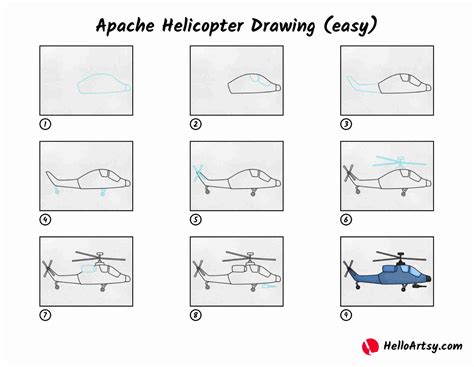 Apache Helicopter Drawing (easy)

1

2

3

4

5

6

7

8

9

HelloArtsy.com