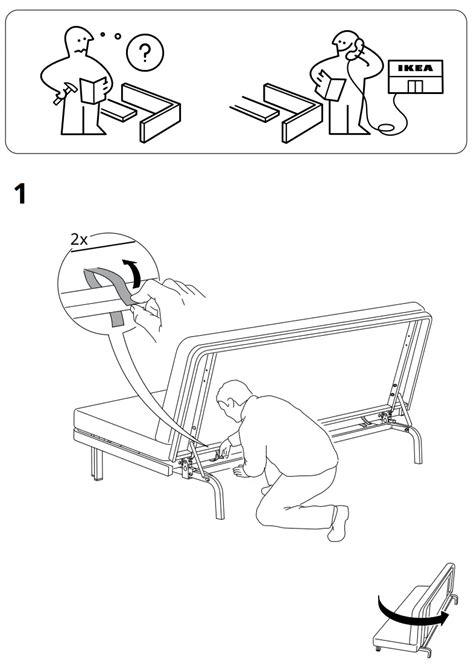 ?

IKEA

1

2x