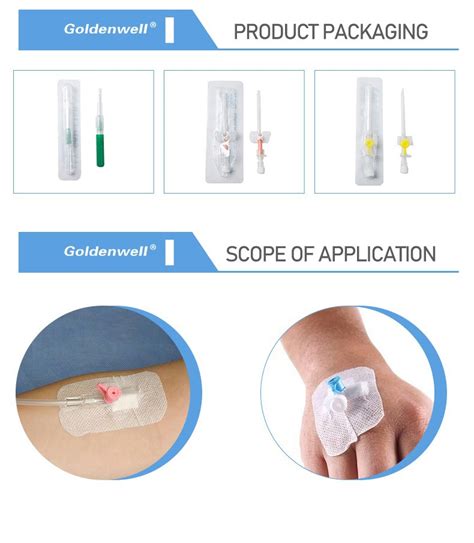 Goldenwell®

PRODUCT PACKAGING

Goldenwell®

SCOPE OF APPLICATION