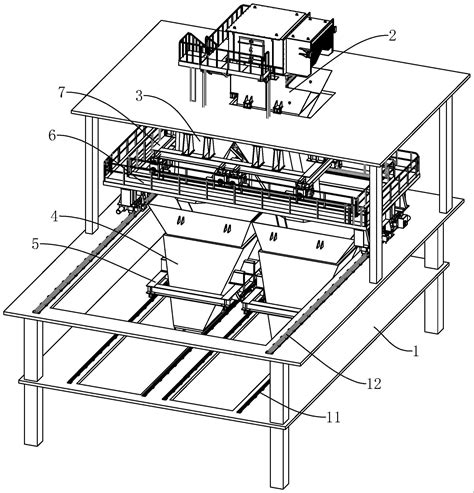 2
7
3
6
4
5
1
12
11