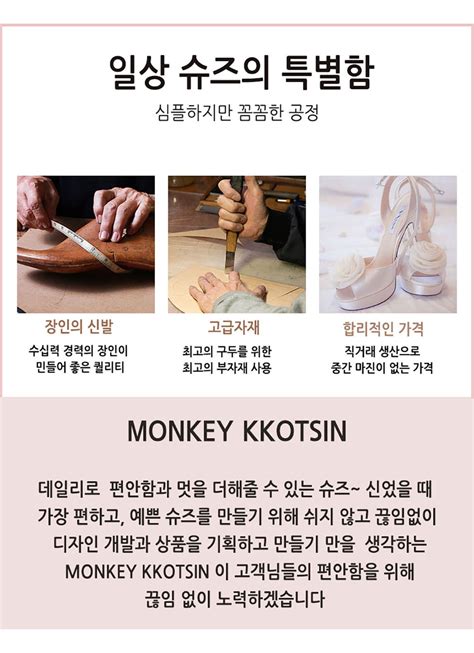 일상 슈즈의 특별함

심플하지만 꼼꼼한 공정

장인의 신발

수십력 경력의 장인이 민들어 좋은 퀄리티

고급자재

최고의 구두를 위한 최고의 부자재 사용

합리적인 가격

직거래 생산으로 중간 마진이 없는 가격

MONKEY KKOTSIN

데일리로 편안함과 멋을 더해줄 수 있는 슈즈~ 신었을 때 가장 편하고, 예쁜 슈즈를 만들기 위해 쉬지 않고 끊임없이 디자인 개발과 상품을 기획하고 만들기 만을 생각하는 MONKEY KKOTSIN 이 고객님들의 편안함을 위해 끊임 없이 노력하겠습니다