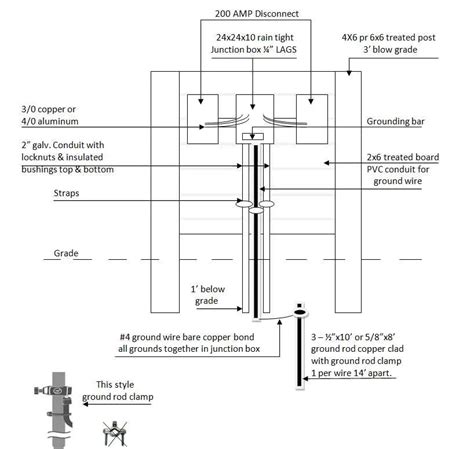 200 AMP Disconnect

24x24x10 rain tight Junction box ¼" LAGS

4X6 pr 6x6 treated post 3' blow grade

3/0 copper or 4/0 aluminum

Grounding bar

2" galv. Conduit with locknuts & insulated bushings top & bottom

2x6 treated board PVC conduit for ground wire

Straps

Grade

1' below grade

#4 ground wire bare copper bond all grounds together in junction box

3 – ½"x10' or 5/8"x8' ground rod copper clad with ground rod clamp 1 per wire 14' apart.

This style ground rod clamp