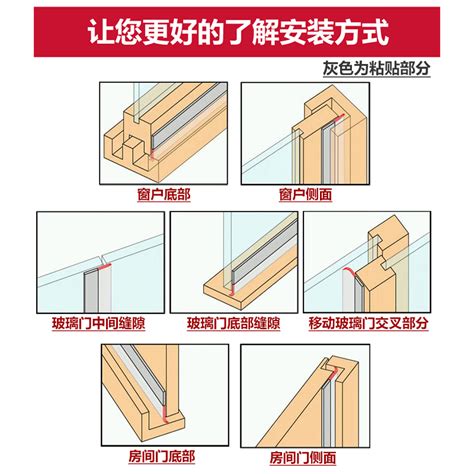 让您更好的了解安装方式

灰色为粘贴部分

窗户底部

窗户侧面

玻璃门中间缝隙

玻璃门底部缝隙

移动玻璃门交叉部分

房间门底部

房间门侧面