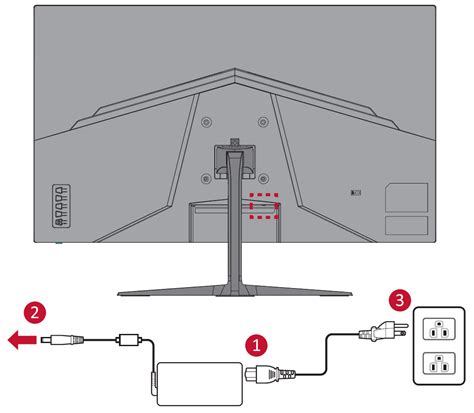 2

1

3