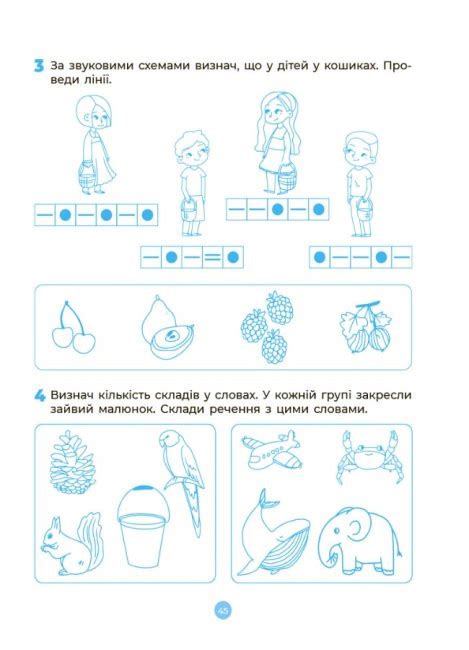 3 За звуковими схемами визнач, що у дітей у кошиках. Проведи лінії.

4 Визнач кількість складів у словах. У кожній групі закресли зайвий малюнок. Склади речення з цими словами.

45