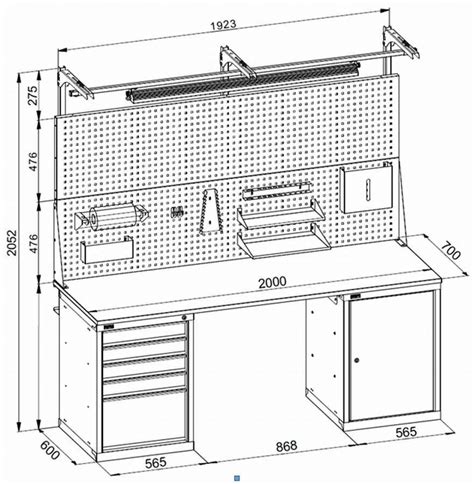 1923
275
476
476
2052
700
2000
600
565
868
565