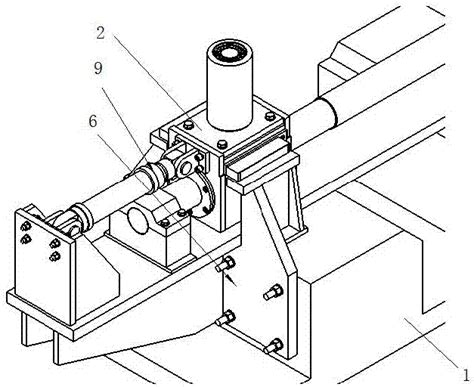 2
9
6
1