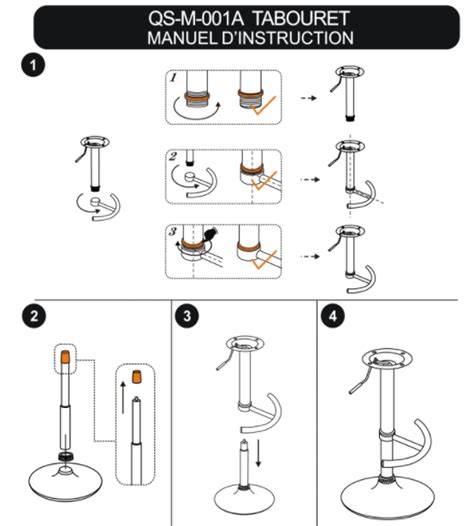 QS-M-001A TABOURET
MANUEL D'INSTRUCTION

1

1

2

3

2

3

4