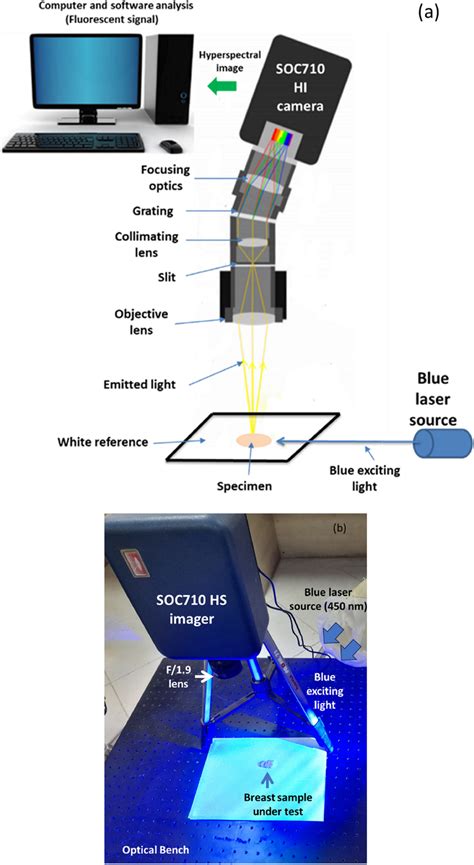 Computer and software analysis (Fluorescent signal)

(a)

Hyperspectral image

SOC710 HI camera

Focusing optics

Grating

Collimating lens

Slit

Objective lens

Emitted light

Blue laser source

White reference

Specimen

Blue exciting light

(b)

SOC710 HS imager

Blue laser source (450 nm)

F/1.9 lens

Blue exciting light

Breast sample under test

Optical Bench