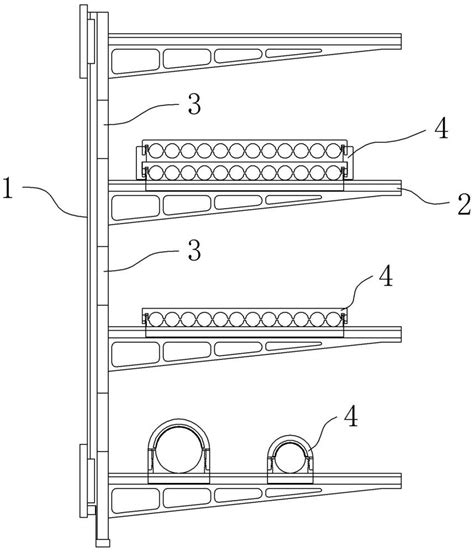 3
4
1
2
3
4
4