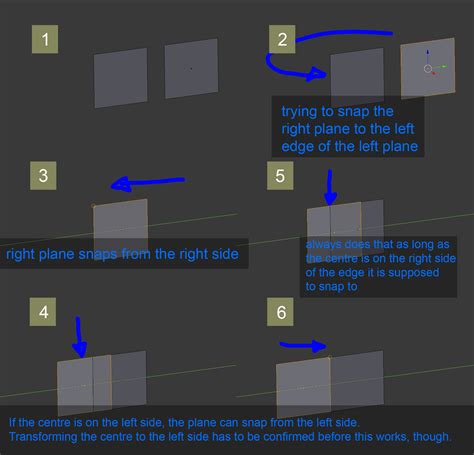 1

2

trying to snap the right plane to the left edge of the left plane

3

right plane snaps from the right side

5

always does that as long as the centre is on the right side of the edge it is supposed to snap to

4

6

If the centre is on the left side, the plane can snap from the left side. Transforming the centre to the left side has to be confirmed before this works, though.