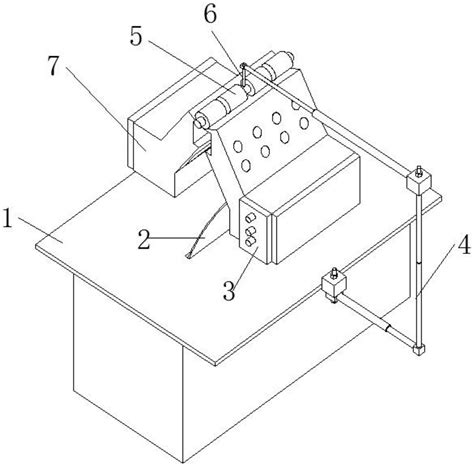 6
5
7
1
2
3
4