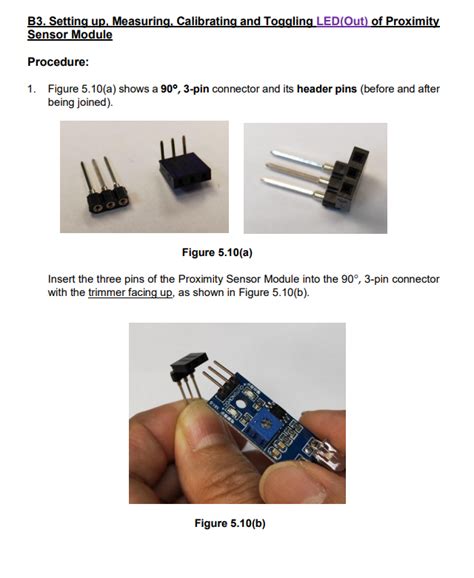 B3. Setting up, Measuring, Calibrating and Toggling LED(Out) of Proximity Sensor Module

Procedure:

1. Figure 5.10(a) shows a 90°, 3-pin connector and its header pins (before and after being joined).

Figure 5.10(a)

Insert the three pins of the Proximity Sensor Module into the 90°, 3-pin connector with the trimmer facing up, as shown in Figure 5.10(b).

Figure 5.10(b)