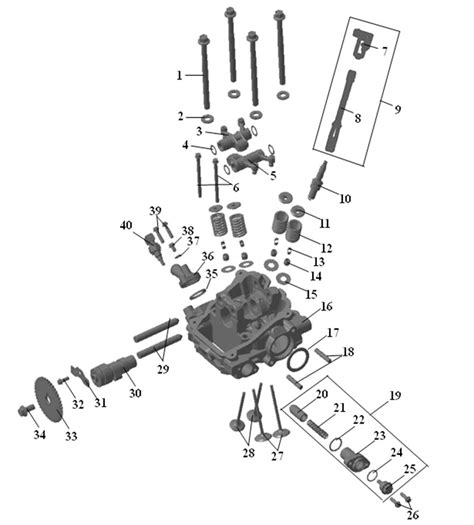 1
2
3
4
5
6
7
8
9
10
11
12
13
14
15
16
17
18
19
20
21
22
23
24
25
26
27
28
29
30
31
32
33
34
35
36
37
38
39
40