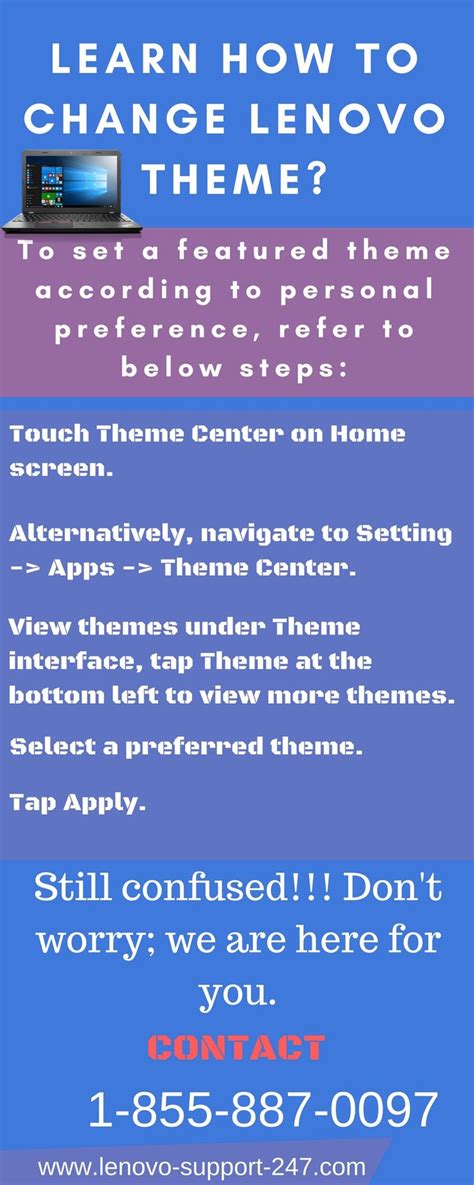 LEARN HOW TO CHANGE LENOVO THEME?

To set a featured theme according to personal preference, refer to below steps:

Touch Theme Center on Home screen.

Alternatively, navigate to Setting -> Apps -> Theme Center.

View themes under Theme interface, tap Theme at the bottom left to view more themes.

Select a preferred theme.

Tap Apply.

Still confused!!! Don't worry; we are here for you.

CONTACT

1-855-887-0097

www.lenovo-support-247.com