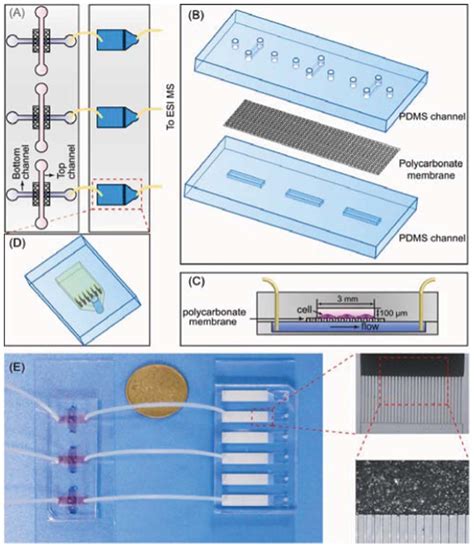 (A)

Bottom channel

Top channel

To ESI MS

(B)

PDMS channel

Polycarbonate membrane

PDMS channel

(D)

(C)

3 mm

cell

100 μm

polycarbonate membrane

flow

(E)