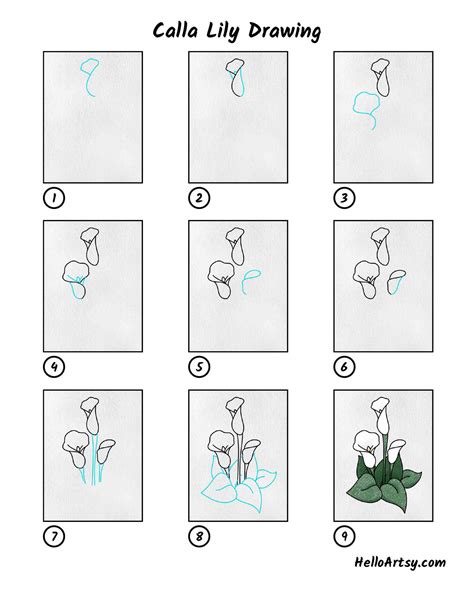 Calla Lily Drawing

1

2

3

4

5

6

7

8

9

HelloArtsy.com