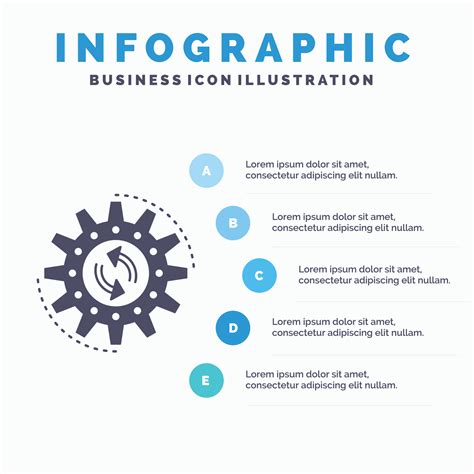 INFOGRAPHIC
BUSINESS ICON ILLUSTRATION

A
Lorem ipsum dolor sit amet, consectetur adipiscing elit nullam.

B
Lorem ipsum dolor sit amet, consectetur adipiscing elit nullam.

C
Lorem ipsum dolor sit amet, consectetur adipiscing elit nullam.

D
Lorem ipsum dolor sit amet, consectetur adipiscing elit nullam.

E
Lorem ipsum dolor sit amet, consectetur adipiscing elit nullam.