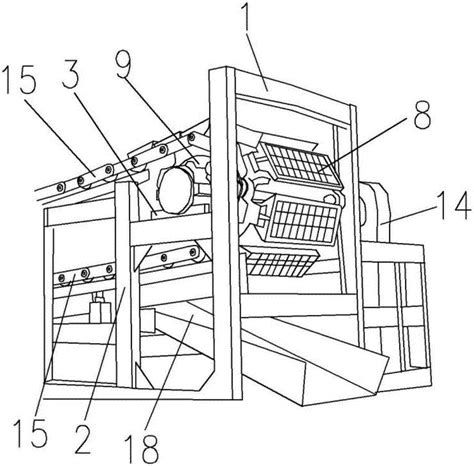 1
15
3
9
8
14
15
2
18