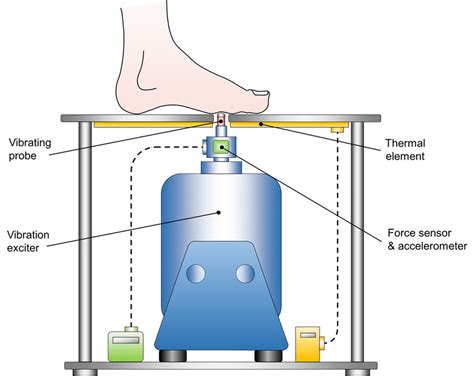 Vibrating probe

Thermal element

Vibration exciter

Force sensor & accelerometer