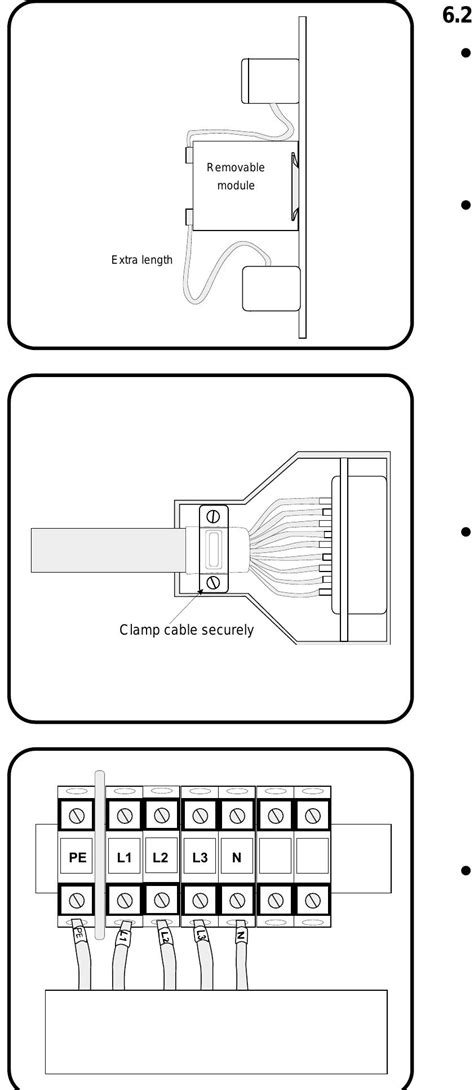 6.2

Removable module

Extra length

Clamp cable securely

PE
L1
L2
L3
N

PE
L1
L2
L3
N