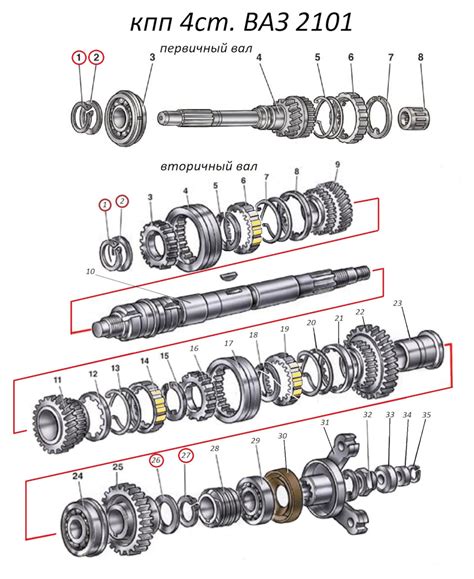 кпп 4ст. ВАЗ 2101

первичный вал

1 2 3 4 5 6 7 8

вторичный вал

1 2 3 4 5 6 7 8 9

10

11 12 13 14 15 16 17 18 19 20 21 22 23

24 25 26 27 28 29 30 31 32 33 34 35