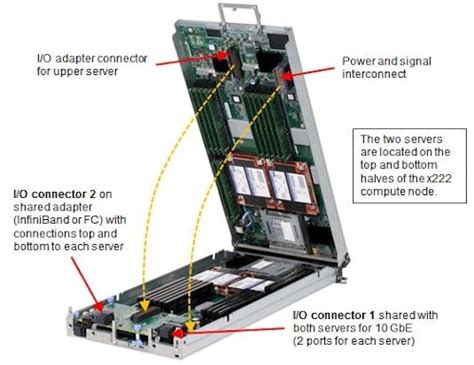 I/O adapter connector for upper server

Power and signal interconnect

The two servers are located on the top and bottom halves of the x222 compute node.

I/O connector 2 on shared adapter (InfiniBand or FC) with connections top and bottom to each server

I/O connector 1 shared with both servers for 10 GbE (2 ports for each server)