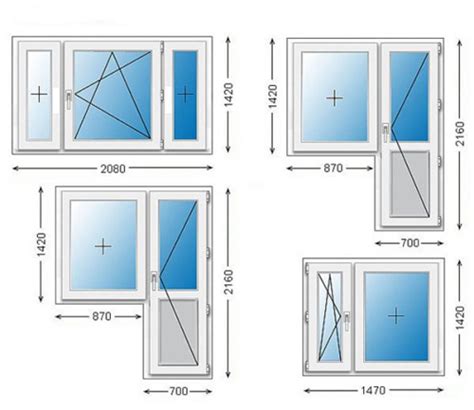 1420
2080
1420
2160
870
700
1420
2160
870
700
1420
1470