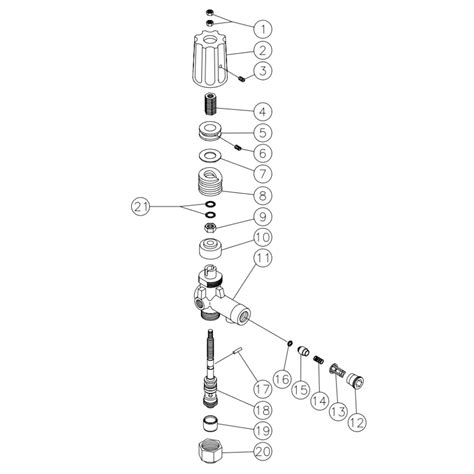 1
2
3
4
5
6
7
8
21
9
10
11
16
15
14
13
12
17
18
19
20