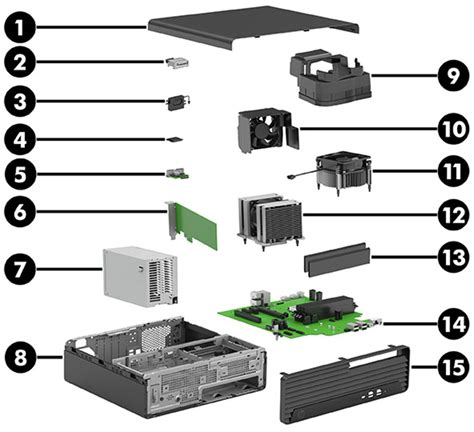 1
2
3
4
5
6
7
8
9
10
11
12
13
14
15