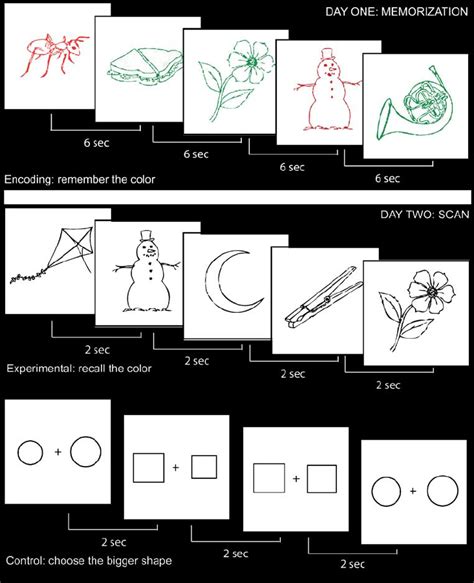 DAY ONE: MEMORIZATION

6 sec

6 sec

6 sec

6 sec

Encoding: remember the color

DAY TWO: SCAN

2 sec

2 sec

2 sec

2 sec

Experimental: recall the color

+

+

+

+

2 sec

2 sec

2 sec

Control: choose the bigger shape