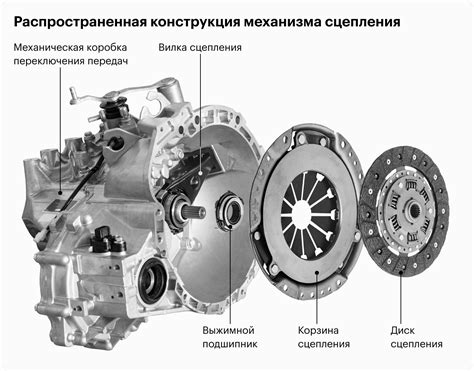 Распространенная конструкция механизма сцепления

Механическая коробка переключения передач

Вилка сцепления

Выжимной подшипник

Корзина сцепления

Диск сцепления