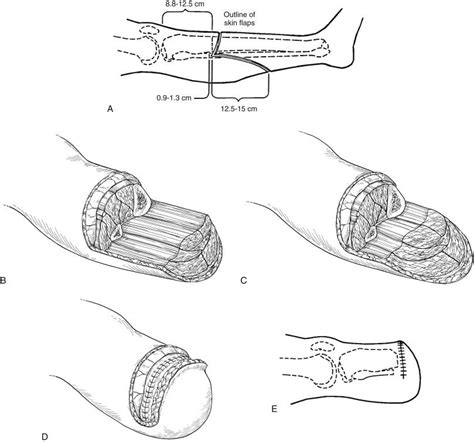 8.8-12.5 cm
Outline of skin flaps
0.9-1.3 cm
12.5-15 cm
A
B
C
D
E