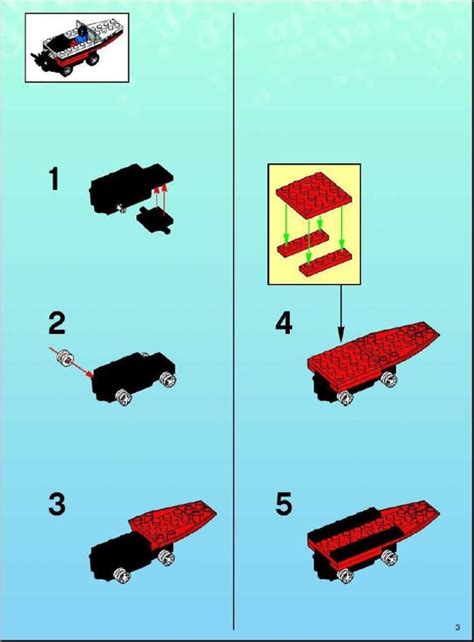 1

2

3

4

5

3